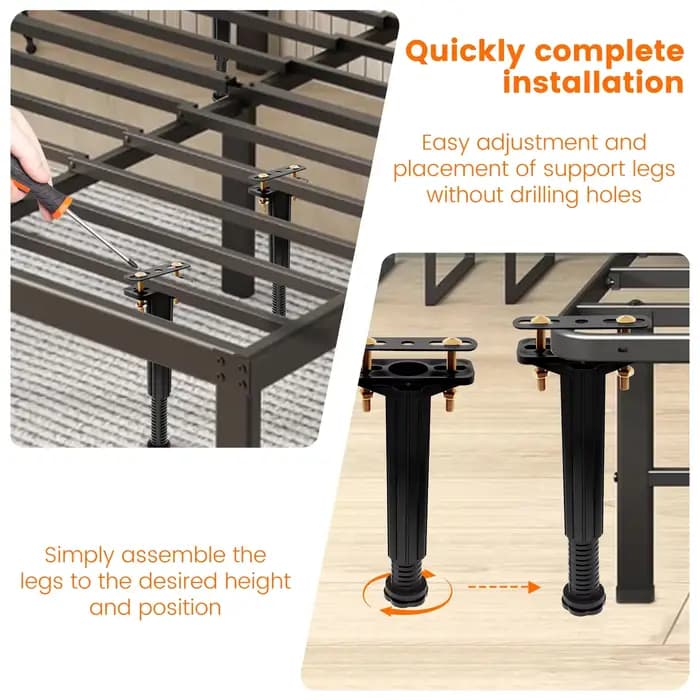 Quickly complete installation

Easy adjustment and placement of support legs without drilling holes

Simply assemble the legs to the desired height and position